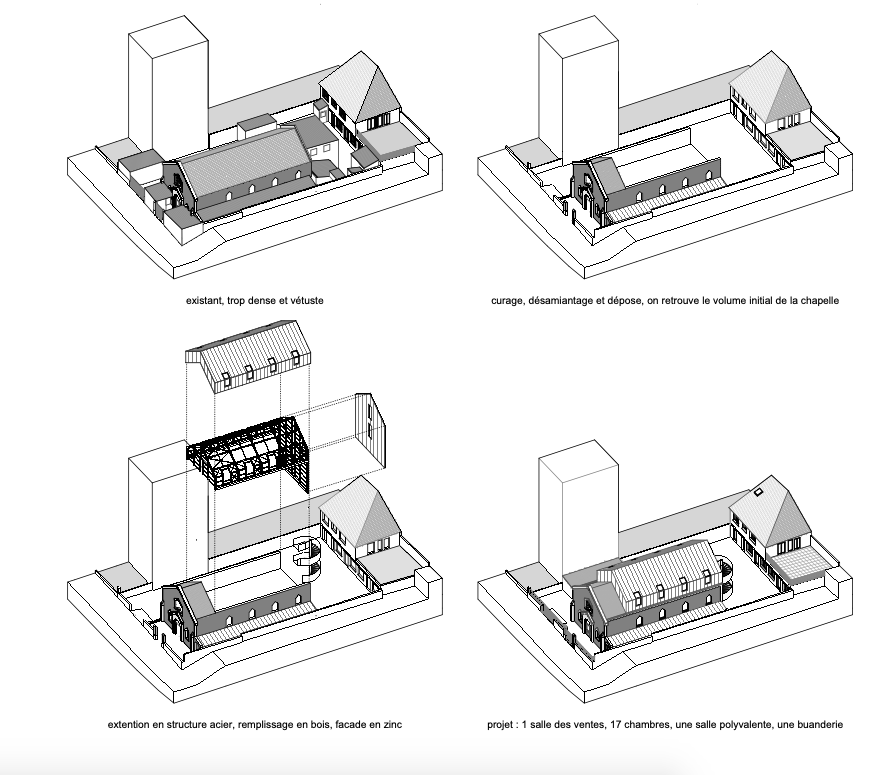 existant, trop dense et vétuste

curage, désamiantage et dépose, on retrouve le volume initial de la chapelle

extention en structure acier, remplissage en bois, facade en zinc

projet : 1 salle des ventes, 17 chambres, une salle polyvalente, une buanderie